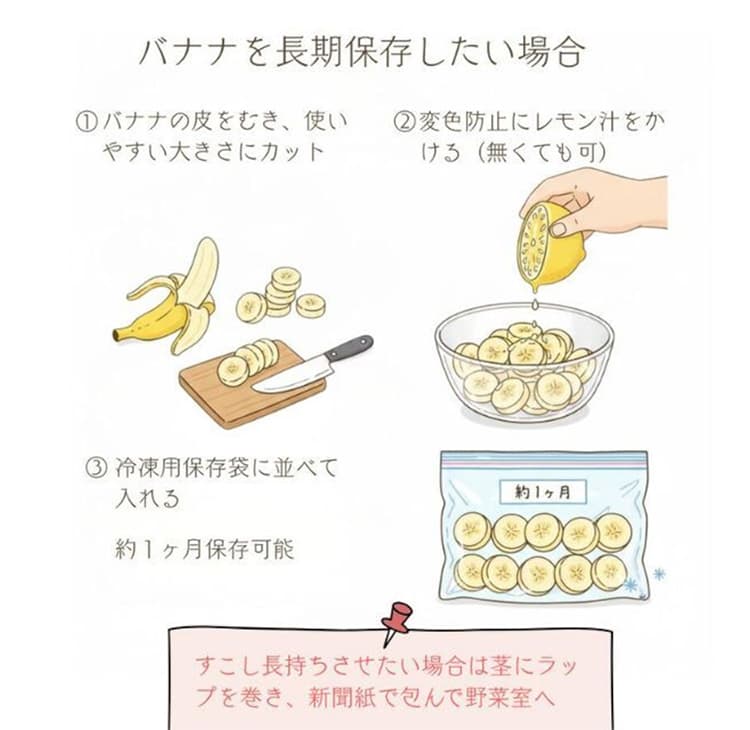 バナナを長期保存したい場合

① バナナの皮をむき、使いやすい大きさにカット

② 変色防止にレモン汁をかける（無くても可）

③ 冷凍用保存袋に並べて入れる

約１ヶ月保存可能

約1ヶ月

すこし長持ちさせたい場合は茎にラップを巻き、新聞紙で包んで野菜室へ