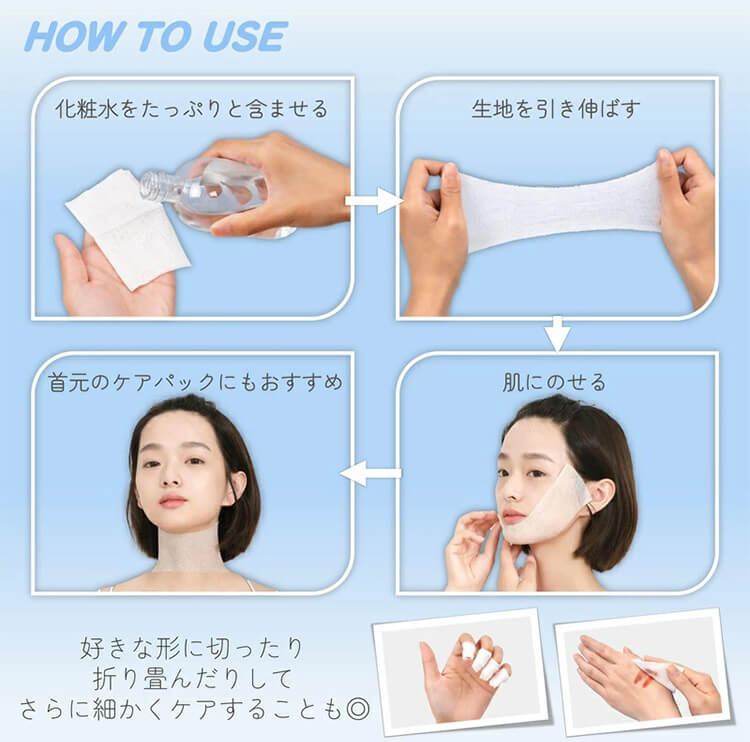 HOW TO USE

化粧水をたっぷりと含ませる

生地を引き伸ばす

肌にのせる

首元のケアパックにもおすすめ

好きな形に切ったり
折り畳んだりして
さらに細かくケアすることも◎