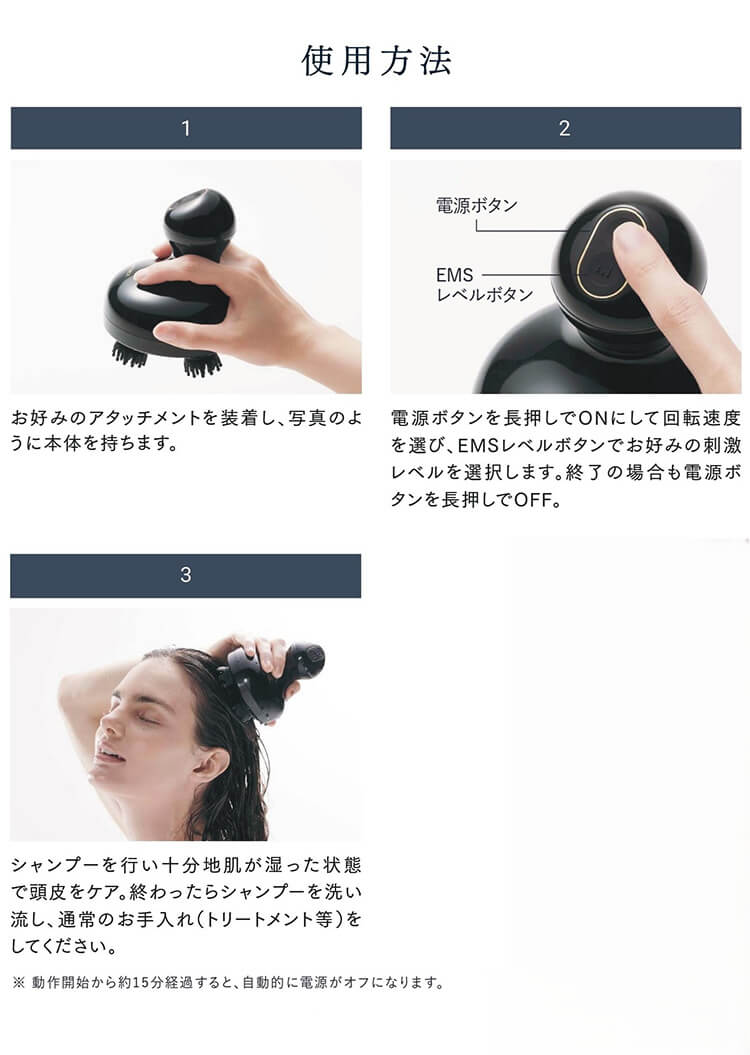 使用方法

1

お好みのアタッチメントを装着し、写真のように本体を持ちます。

2

電源ボタン

EMS
レベルボタン

電源ボタンを長押しでONにして回転速度を選び、EMSレベルボタンでお好みの刺激レベルを選択します。終了の場合も電源ボタンを長押しでOFF。

3

シャンプーを行い十分地肌が湿った状態で頭皮をケア。終わったらシャンプーを洗い流し、通常のお手入れ（トリートメント等）をしてください。

※ 動作開始から約15分経過すると、自動的に電源がオフになります。