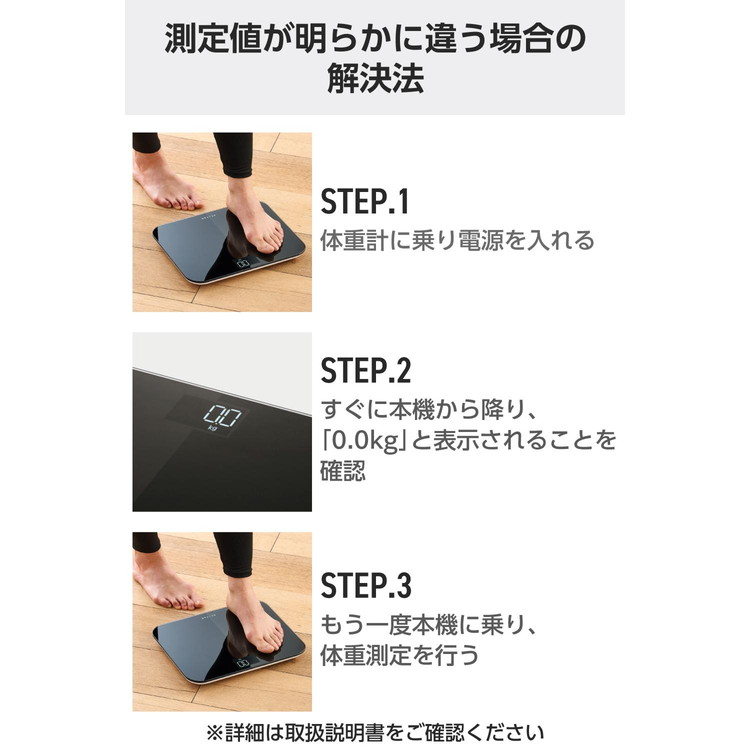 測定値が明らかに違う場合の解決法

STEP.1
体重計に乗り電源を入れる

0.0
kg

STEP.2
すぐに本機から降り、「0.0kg」と表示されることを確認

STEP.3
もう一度本機に乗り、体重測定を行う

※詳細は取扱説明書をご確認ください