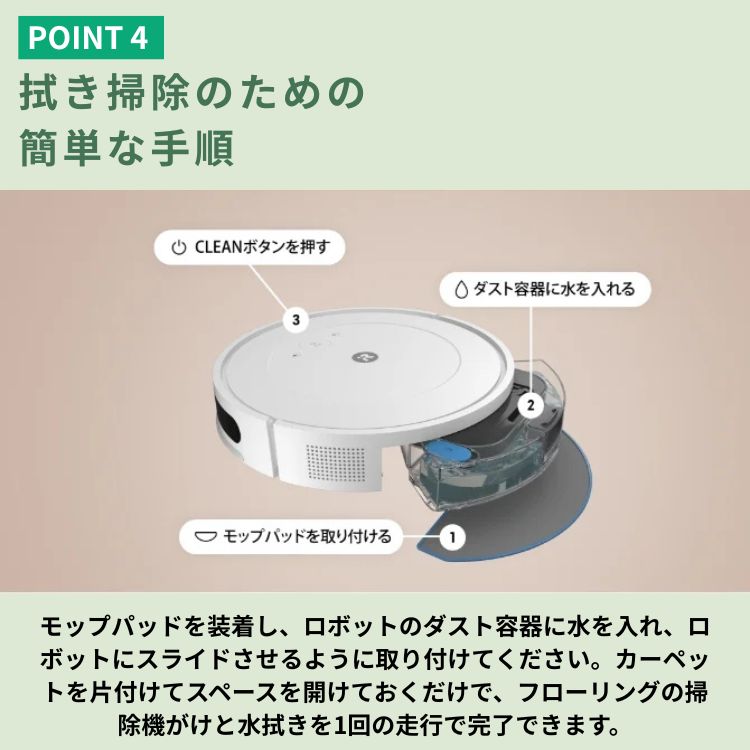 POINT 4

拭き掃除のための
簡単な手順

CLEANボタンを押す

3

ダスト容器に水を入れる

2

モップパッドを取り付ける

1

モップパッドを装着し、ロボットのダスト容器に水を入れ、ロボットにスライドさせるように取り付けてください。カーペットを片付けてスペースを開けておくだけで、フローリングの掃除機がけと水拭きを1回の走行で完了できます。