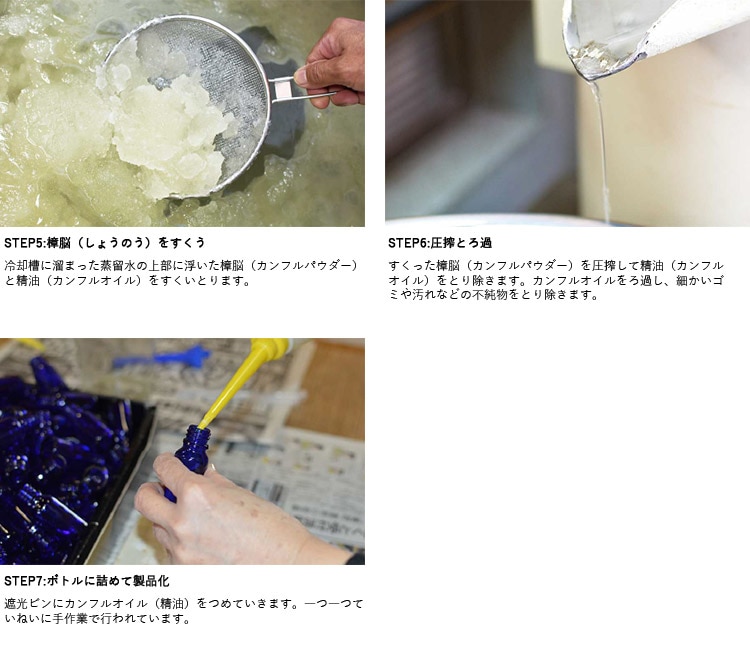 STEP5:樟脳（しょうのう）をすくう

冷却槽に溜まった蒸留水の上部に浮いた樟脳（カンフルパウダー）と精油（カンフルオイル）をすくいとります。

STEP6:圧搾とろ過

すくった樟脳（カンフルパウダー）を圧搾して精油（カンフルオイル）をとり除きます。カンフルオイルをろ過し、細かいゴミや汚れなどの不純物をとり除きます。

STEP7:ボトルに詰めて製品化

遮光ビンにカンフルオイル（精油）をつめていきます。一つ一つていねいに手作業で行われています。