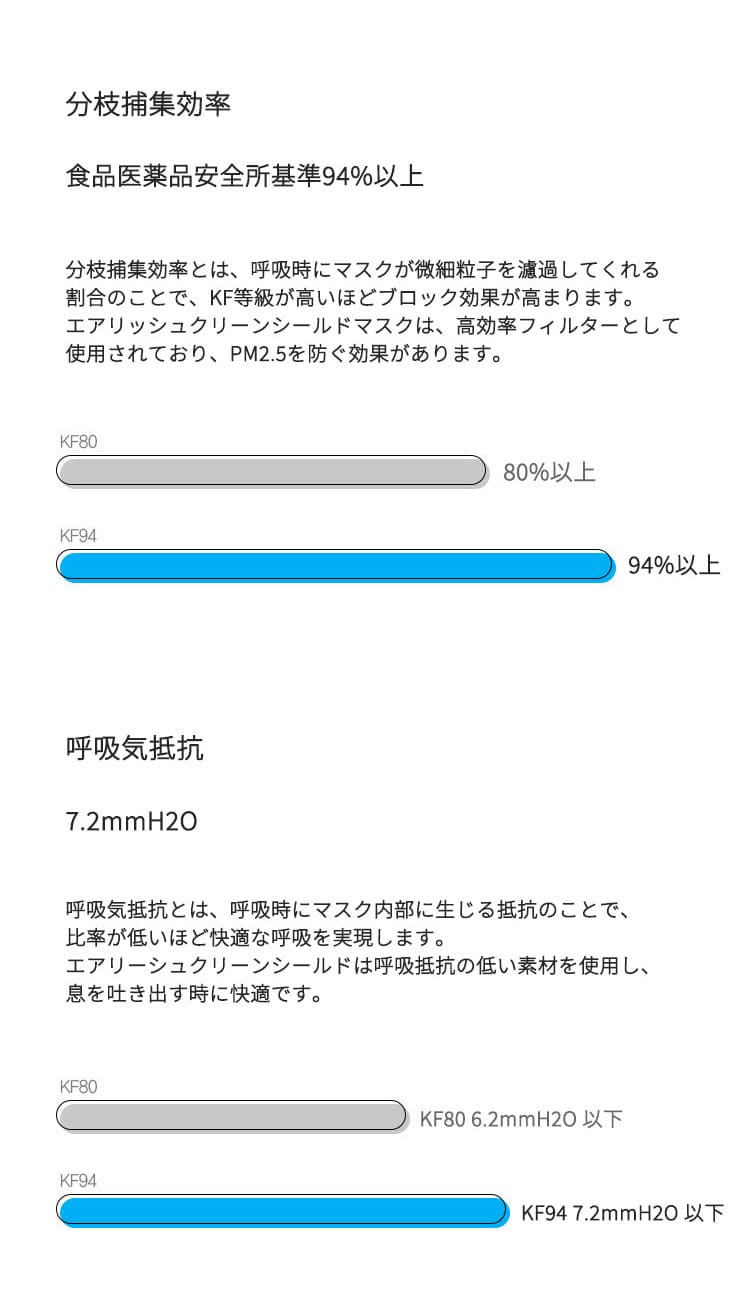 分枝捕集効率

食品医薬品安全所基準94%以上

分枝捕集効率とは、呼吸時にマスクが微細粒子を濾過してくれる割合のことで、KF等級が高いほどブロック効果が高まります。
エアリッシュクリーンシールドマスクは、高効率フィルターとして使用されており、PM2.5を防ぐ効果があります。

KF80
80%以上

KF94
94%以上

呼吸気抵抗

7.2mmH2O

呼吸気抵抗とは、呼吸時にマスク内部に生じる抵抗のことで、比率が低いほど快適な呼吸を実現します。
エアリーシュクリーンシールドは呼吸抵抗の低い素材を使用し、息を吐き出す時に快適です。

KF80
KF80 6.2mmH2O 以下

KF94
KF94 7.2mmH2O 以下