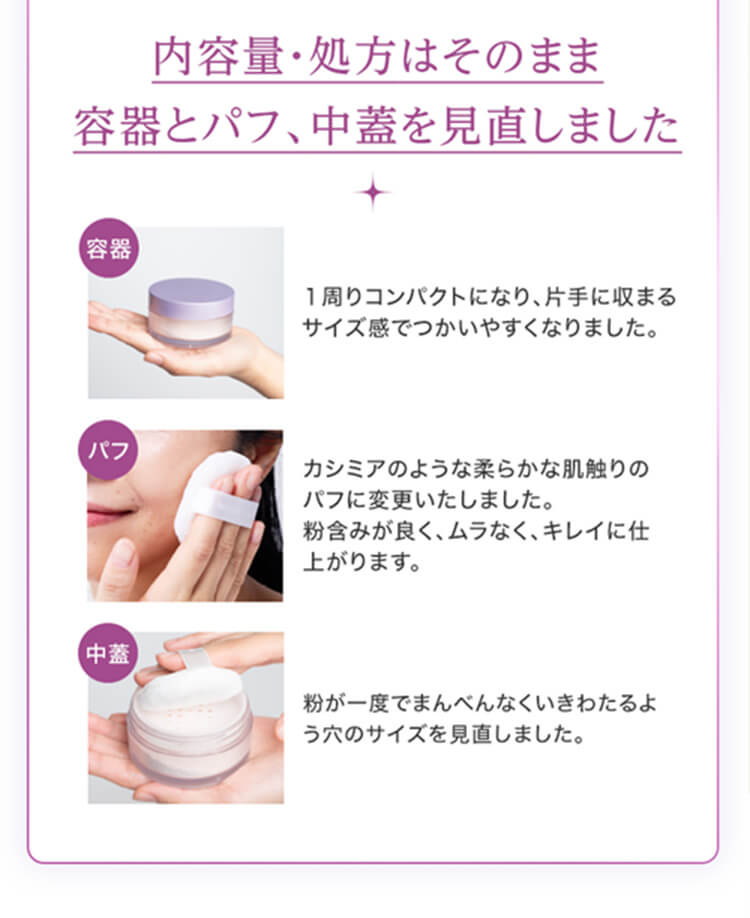 内容量・処方はそのまま
容器とパフ、中蓋を見直しました

容器

１周りコンパクトになり、片手に収まるサイズ感でつかいやすくなりました。

パフ

カシミアのような柔らかな肌触りのパフに変更いたしました。
粉含みが良く、ムラなく、キレイに仕上がります。

中蓋

粉が一度でまんべんなくいきわたるよう穴のサイズを見直しました。