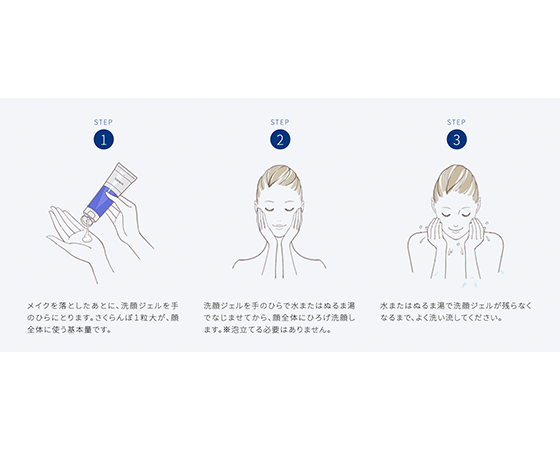 STEP
1

メイクを落としたあとに、洗顔ジェルを手のひらにとります。さくらんぼ１粒大が、顔全体に使う基本量です。

STEP
2

洗顔ジェルを手のひらで水またはぬるま湯でなじませてから、顔全体にひろげ洗顔します。※泡立てる必要はありません。

STEP
3

水またはぬるま湯で洗顔ジェルが残らなくなるまで、よく洗い流してください。