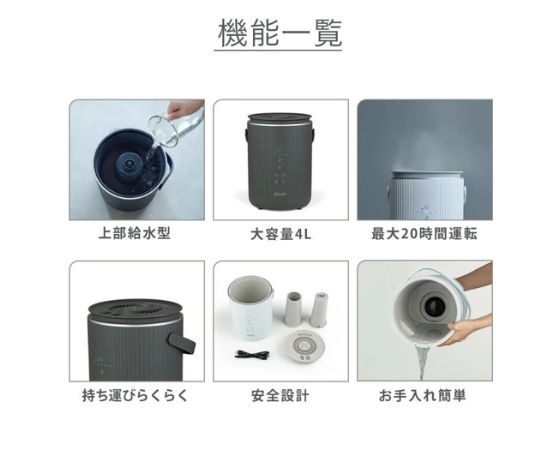 機能一覧

上部給水型

大容量4L

最大20時間運転

持ち運びらくらく

安全設計

お手入れ簡単